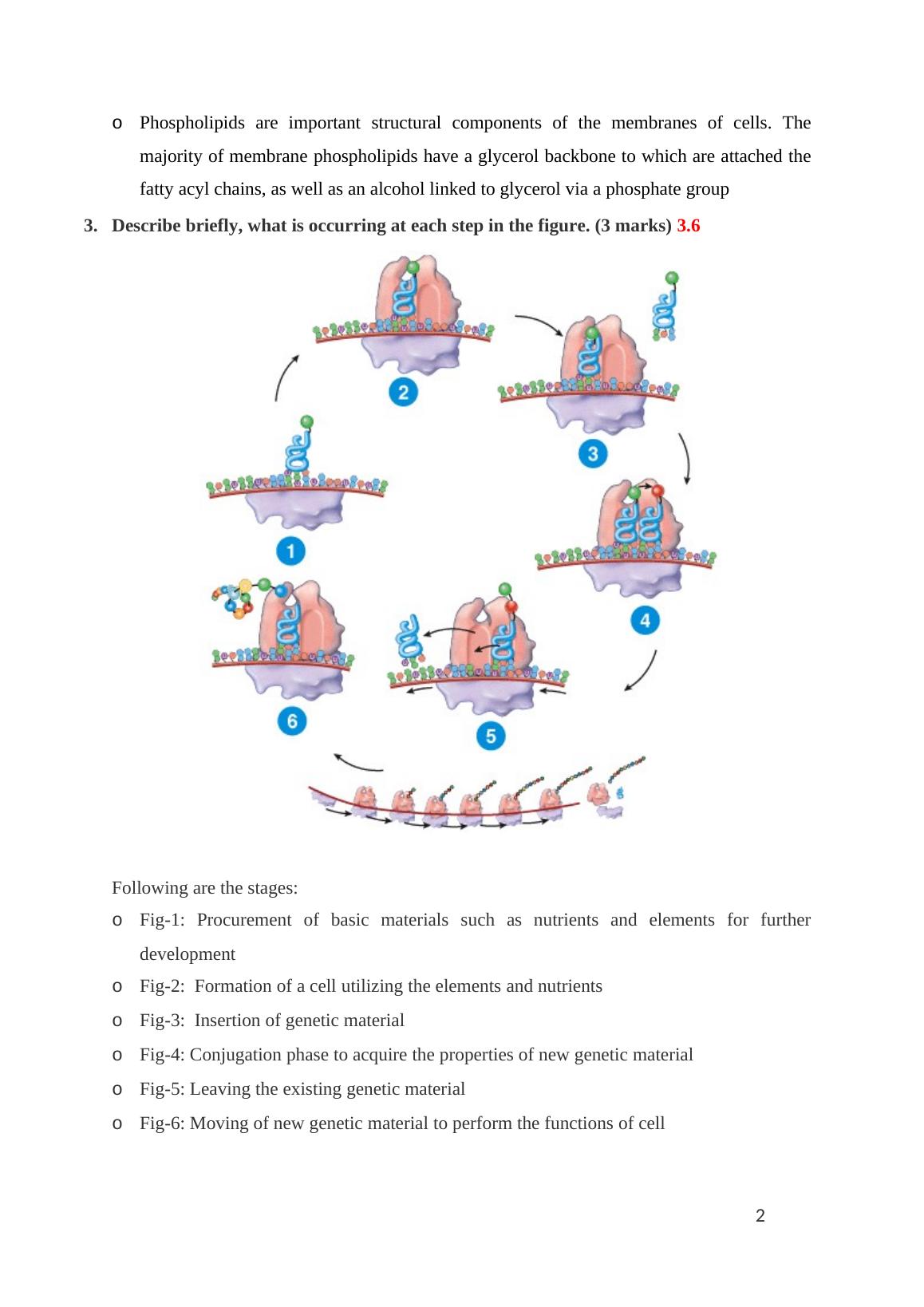 o Phospholipids are important structural components of the membranes of cells. The majority of membrane phospholipids have a glycerol backbone to which are attached the fatty acyl chains, as well as an alcohol linked to glycerol via a phosphate group

3. Describe briefly, what is occurring at each step in the figure. (3 marks) 3.6

2

3

1

4

6

5

Following are the stages:

o Fig-1: Procurement of basic materials such as nutrients and elements for further development
o Fig-2: Formation of a cell utilizing the elements and nutrients
o Fig-3: Insertion of genetic material
o Fig-4: Conjugation phase to acquire the properties of new genetic material
o Fig-5: Leaving the existing genetic material
o Fig-6: Moving of new genetic material to perform the functions of cell

2