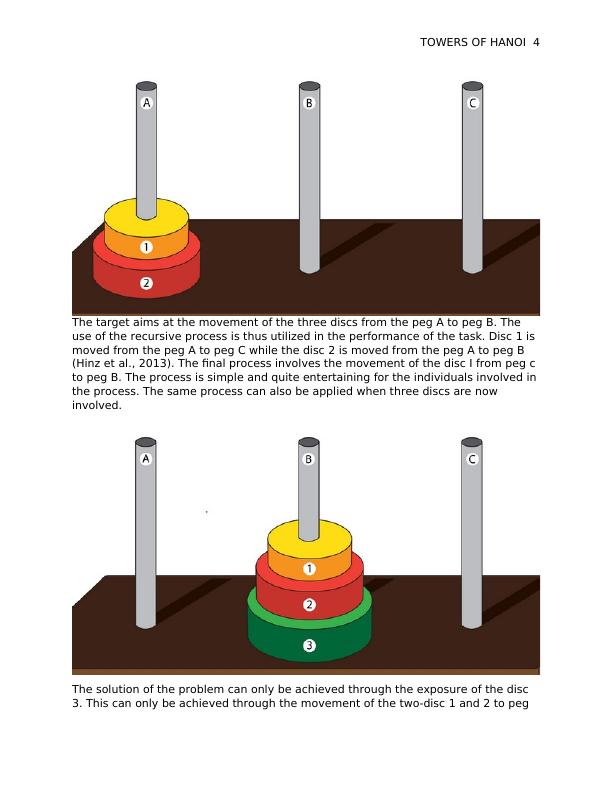 TOWERS OF HANOI 4

A

B

C

1

2

The target aims at the movement of the three discs from the peg A to peg B. The use of the recursive process is thus utilized in the performance of the task. Disc 1 is moved from the peg A to peg C while the disc 2 is moved from the peg A to peg B (Hinz et al., 2013). The final process involves the movement of the disc I from peg c to peg B. The process is simple and quite entertaining for the individuals involved in the process. The same process can also be applied when three discs are now involved.

A

B

C

1

2

3

The solution of the problem can only be achieved through the exposure of the disc 3. This can only be achieved through the movement of the two-disc 1 and 2 to peg