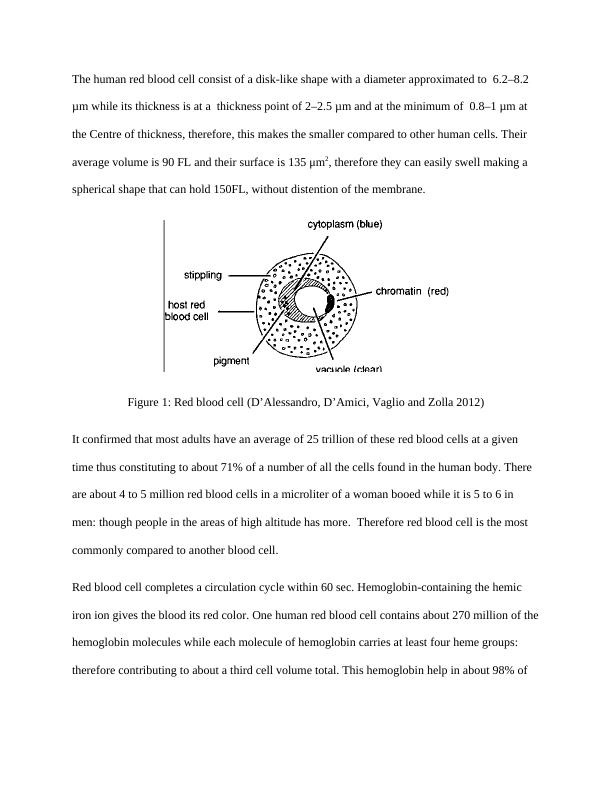 The human red blood cell consist of a disk-like shape with a diameter approximated to 6.2–8.2 µm while its thickness is at a thickness point of 2–2.5 µm and at the minimum of 0.8–1 µm at the Centre of thickness, therefore, this makes the smaller compared to other human cells. Their average volume is 90 FL and their surface is 135 µm$^2$, therefore they can easily swell making a spherical shape that can hold 150FL, without distention of the membrane.

cytoplasm (blue)
stippling
chromatin (red)
host red blood cell
pigment
vacuole (clear)

Figure 1: Red blood cell (D'Alessandro, D'Amici, Vaglio and Zolla 2012)

It confirmed that most adults have an average of 25 trillion of these red blood cells at a given time thus constituting to about 71% of a number of all the cells found in the human body. There are about 4 to 5 million red blood cells in a microliter of a woman booed while it is 5 to 6 in men: though people in the areas of high altitude has more. Therefore red blood cell is the most commonly compared to another blood cell.

Red blood cell completes a circulation cycle within 60 sec. Hemoglobin-containing the hemic iron ion gives the blood its red color. One human red blood cell contains about 270 million of the hemoglobin molecules while each molecule of hemoglobin carries at least four heme groups: therefore contributing to about a third cell volume total. This hemoglobin help in about 98% of