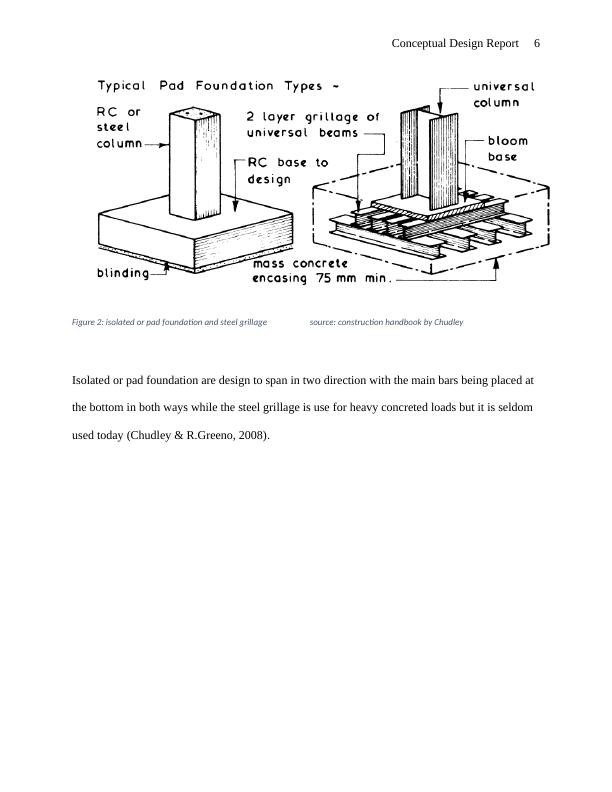 Conceptual Design Report 6

Typical Pad Foundation Types ~

RC or steel column

RC base to design

blinding

2 layer grillage of universal beams

universal column

bloom base

mass concrete encasing 75 mm min.

Figure 2: isolated or pad foundation and steel grillage source: construction handbook by Chudley

Isolated or pad foundation are design to span in two direction with the main bars being placed at the bottom in both ways while the steel grillage is use for heavy concreted loads but it is seldom used today (Chudley & R.Greeno, 2008).