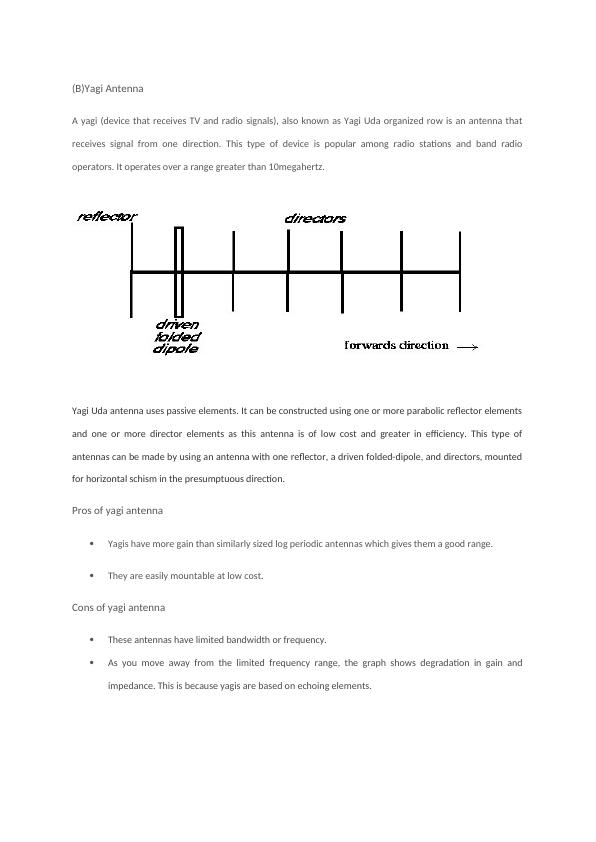 (B)Yagi Antenna

A yagi (device that receives TV and radio signals), also known as Yagi Uda organized row is an antenna that receives signal from one direction. This type of device is popular among radio stations and band radio operators. It operates over a range greater than 10megahertz.

reflector

directors

driven folded dipole

forwards direction

Yagi Uda antenna uses passive elements. It can be constructed using one or more parabolic reflector elements and one or more director elements as this antenna is of low cost and greater in efficiency. This type of antennas can be made by using an antenna with one reflector, a driven folded-dipole, and directors, mounted for horizontal schism in the presumptuous direction.

Pros of yagi antenna

• Yagis have more gain than similarly sized log periodic antennas which gives them a good range.

• They are easily mountable at low cost.

Cons of yagi antenna

• These antennas have limited bandwidth or frequency.

• As you move away from the limited frequency range, the graph shows degradation in gain and impedance. This is because yagis are based on echoing elements.