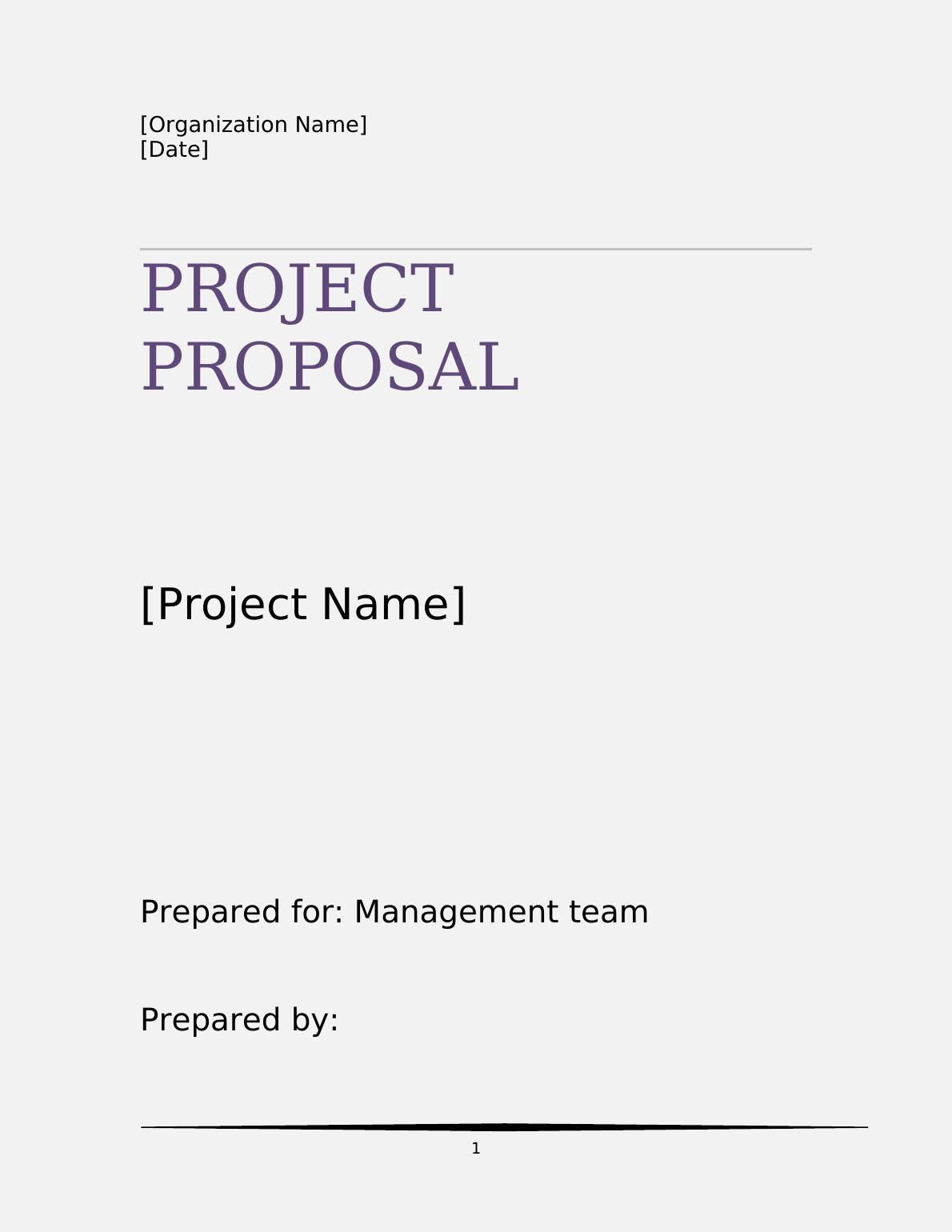 [Organization Name]
[Date]

PROJECT PROPOSAL

[Project Name]

Prepared for: Management team

Prepared by:

1