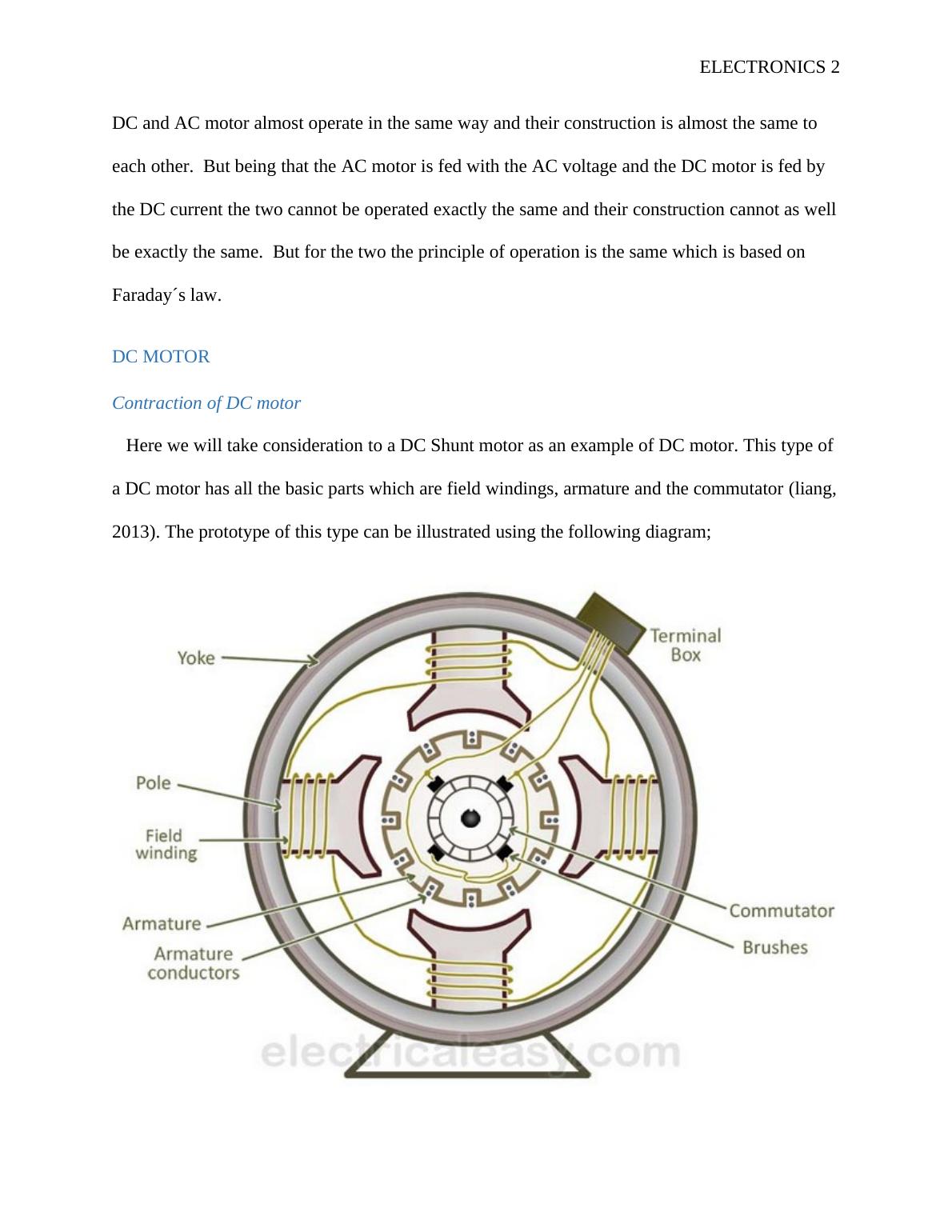 ELECTRONICS 2

DC and AC motor almost operate in the same way and their construction is almost the same to each other. But being that the AC motor is fed with the AC voltage and the DC motor is fed by the DC current the two cannot be operated exactly the same and their construction cannot as well be exactly the same. But for the two the principle of operation is the same which is based on Faraday´s law.

DC MOTOR

Contraction of DC motor

Here we will take consideration to a DC Shunt motor as an example of DC motor. This type of a DC motor has all the basic parts which are field windings, armature and the commutator (liang, 2013). The prototype of this type can be illustrated using the following diagram;

Yoke
Terminal Box
Pole
Field winding
Armature
Armature conductors
Commutator
Brushes
electricaleasy.com