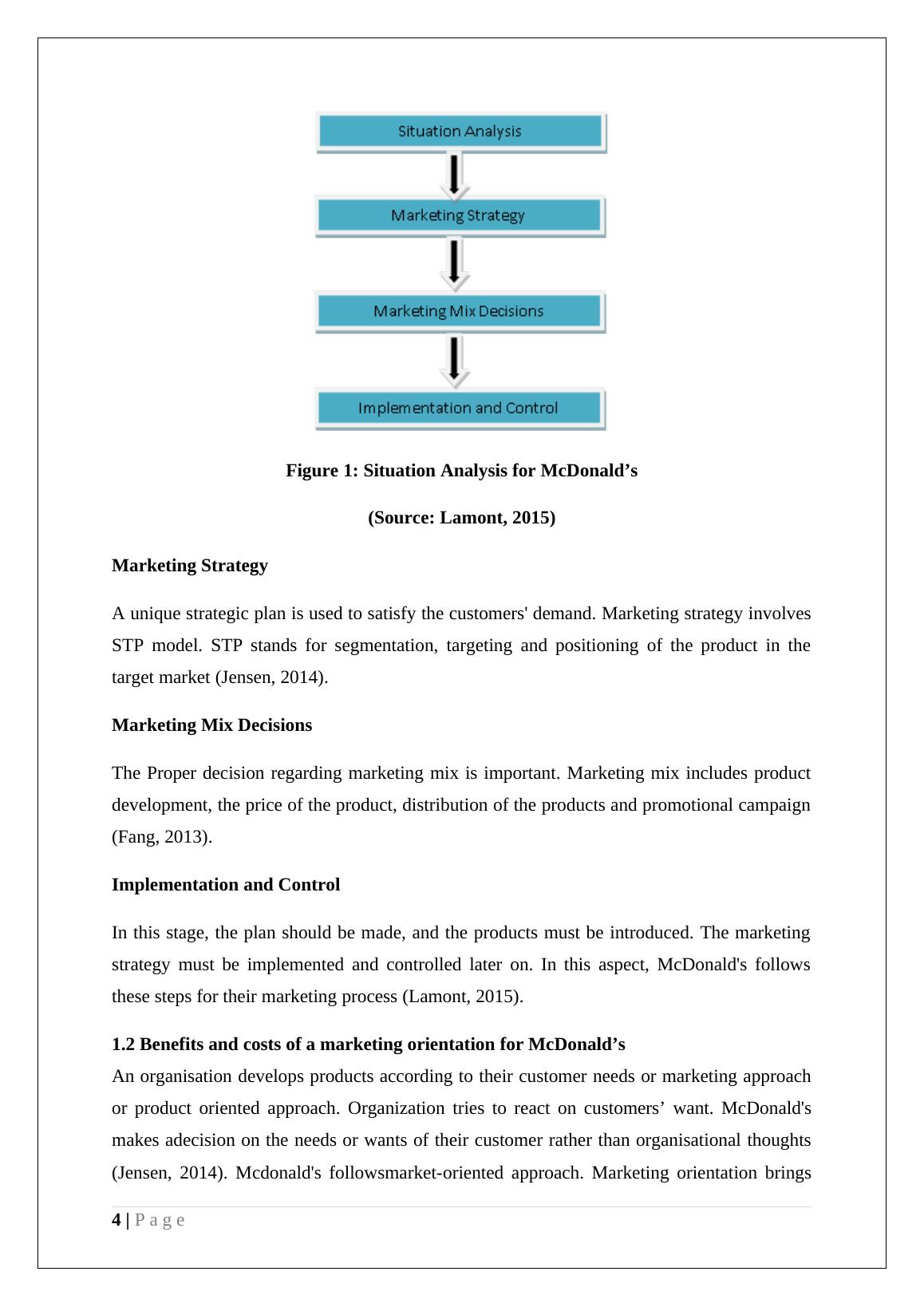 Situation Analysis

Marketing Strategy

Marketing Mix Decisions

Implementation and Control

Figure 1: Situation Analysis for McDonald’s

(Source: Lamont, 2015)

Marketing Strategy

A unique strategic plan is used to satisfy the customers' demand. Marketing strategy involves STP model. STP stands for segmentation, targeting and positioning of the product in the target market (Jensen, 2014).

Marketing Mix Decisions

The Proper decision regarding marketing mix is important. Marketing mix includes product development, the price of the product, distribution of the products and promotional campaign (Fang, 2013).

Implementation and Control

In this stage, the plan should be made, and the products must be introduced. The marketing strategy must be implemented and controlled later on. In this aspect, McDonald's follows these steps for their marketing process (Lamont, 2015).

1.2 Benefits and costs of a marketing orientation for McDonald’s

An organisation develops products according to their customer needs or marketing approach or product oriented approach. Organization tries to react on customers’ want. McDonald's makes adecision on the needs or wants of their customer rather than organisational thoughts (Jensen, 2014). Mcdonald's followsmarket-oriented approach. Marketing orientation brings

4 | P a g e