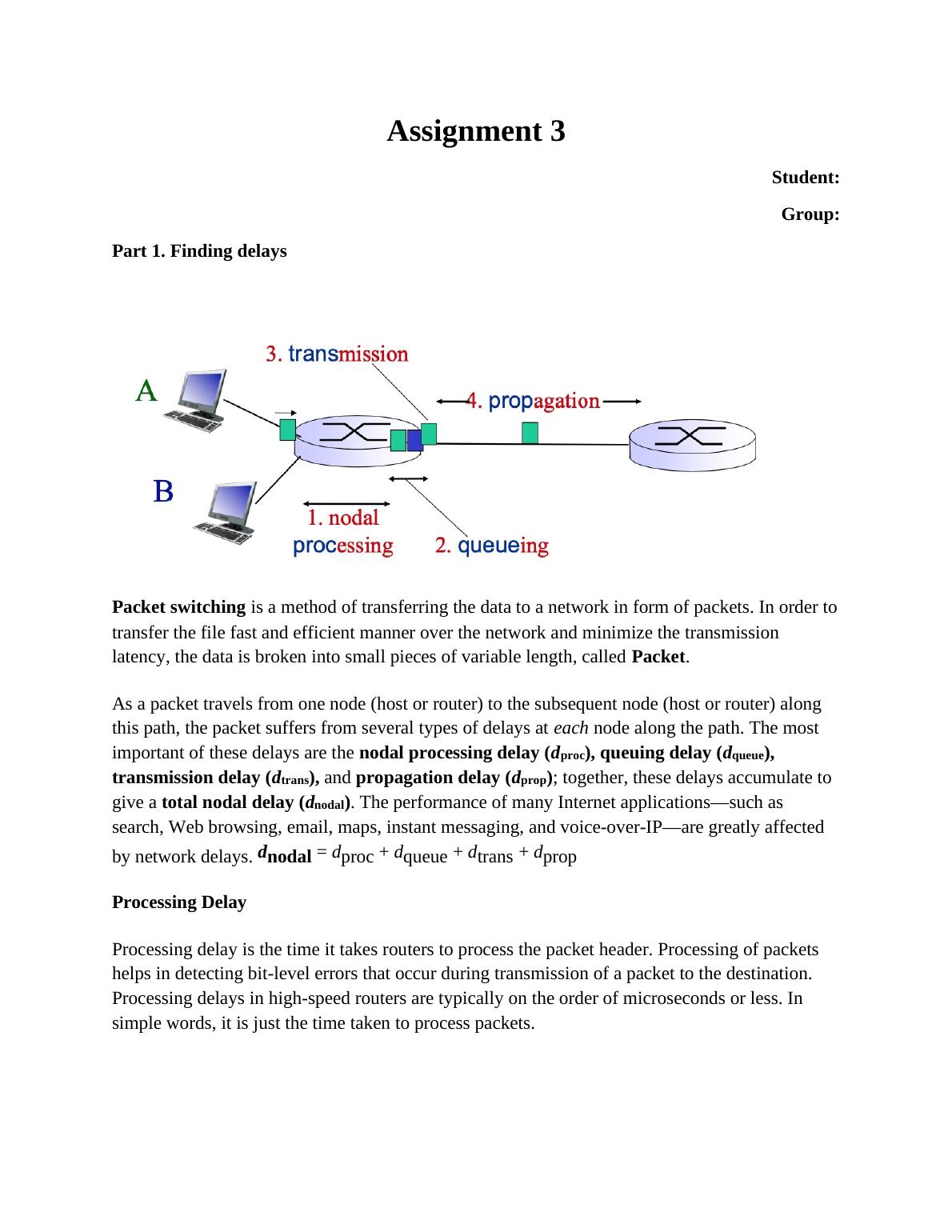 Assignment 3

Student:

Group:

Part 1. Finding delays

3. transmission

A

4. propagation

B

1. nodal processing

2. queueing

Packet switching is a method of transferring the data to a network in form of packets. In order to transfer the file fast and efficient manner over the network and minimize the transmission latency, the data is broken into small pieces of variable length, called Packet.

As a packet travels from one node (host or router) to the subsequent node (host or router) along this path, the packet suffers from several types of delays at each node along the path. The most important of these delays are the nodal processing delay ($d_{proc}$), queuing delay ($d_{queue}$), transmission delay ($d_{trans}$), and propagation delay ($d_{prop}$); together, these delays accumulate to give a total nodal delay ($d_{nodal}$). The performance of many Internet applications—such as search, Web browsing, email, maps, instant messaging, and voice-over-IP—are greatly affected by network delays. $d_{nodal} = d_{proc} + d_{queue} + d_{trans} + d_{prop}$

Processing Delay

Processing delay is the time it takes routers to process the packet header. Processing of packets helps in detecting bit-level errors that occur during transmission of a packet to the destination. Processing delays in high-speed routers are typically on the order of microseconds or less. In simple words, it is just the time taken to process packets.