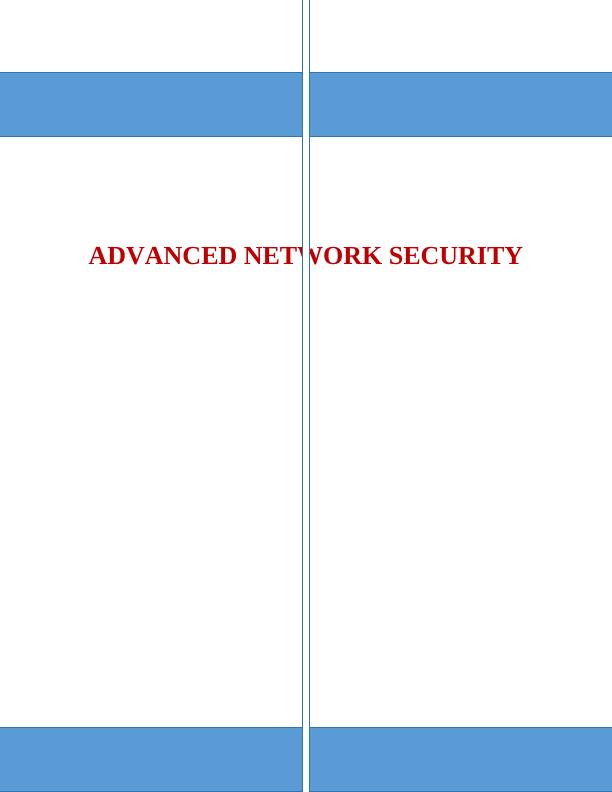 ADVANCED NETWORK SECURITY