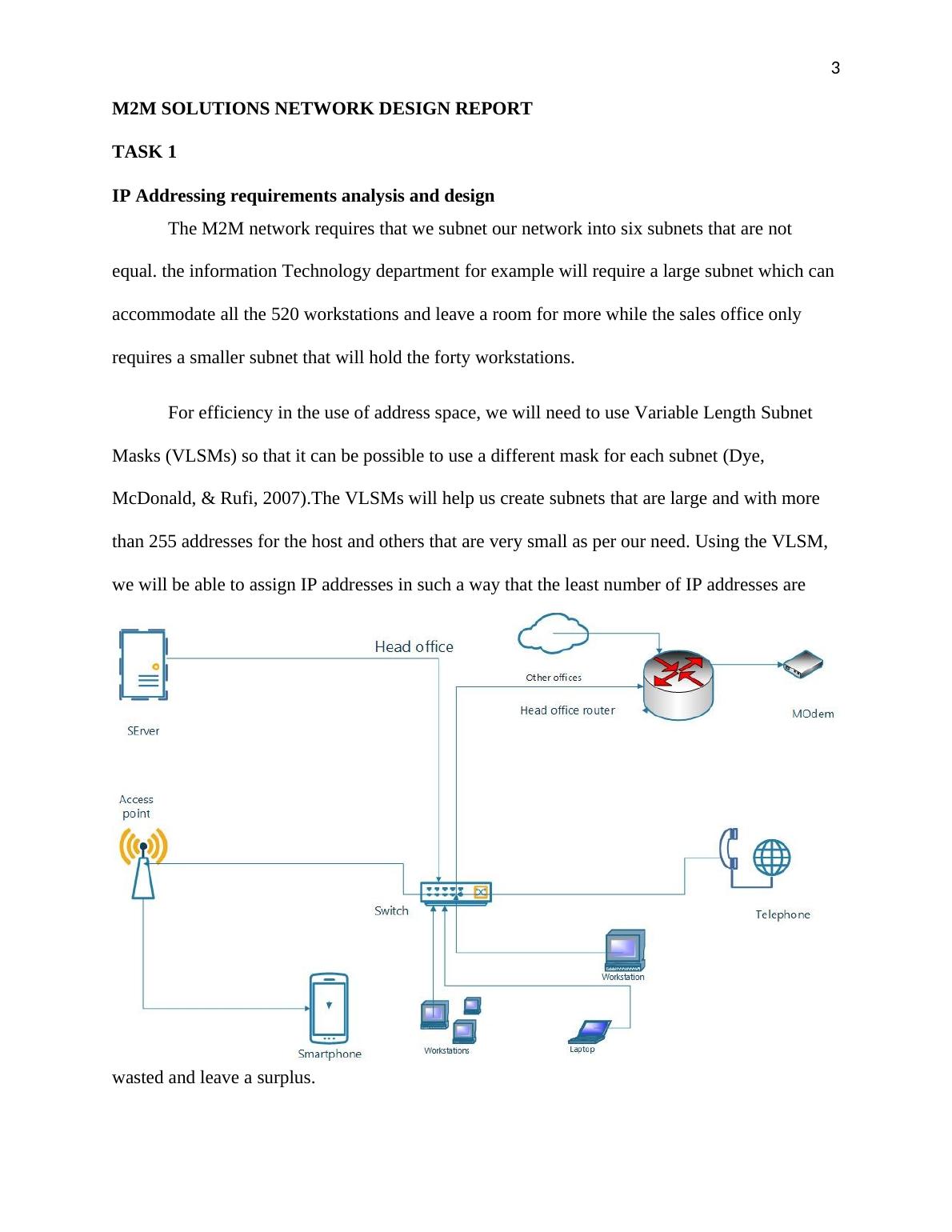 3

M2M SOLUTIONS NETWORK DESIGN REPORT

TASK 1

IP Addressing requirements analysis and design

The M2M network requires that we subnet our network into six subnets that are not equal. the information Technology department for example will require a large subnet which can accommodate all the 520 workstations and leave a room for more while the sales office only requires a smaller subnet that will hold the forty workstations.

For efficiency in the use of address space, we will need to use Variable Length Subnet Masks (VLSMs) so that it can be possible to use a different mask for each subnet (Dye, McDonald, & Rufi, 2007).The VLSMs will help us create subnets that are large and with more than 255 addresses for the host and others that are very small as per our need. Using the VLSM, we will be able to assign IP addresses in such a way that the least number of IP addresses are

Head office

Other offices

Head office router

MOdem

SErver

Access point

Switch

Telephone

Workstation

Smartphone

Workstations

Laptop

wasted and leave a surplus.