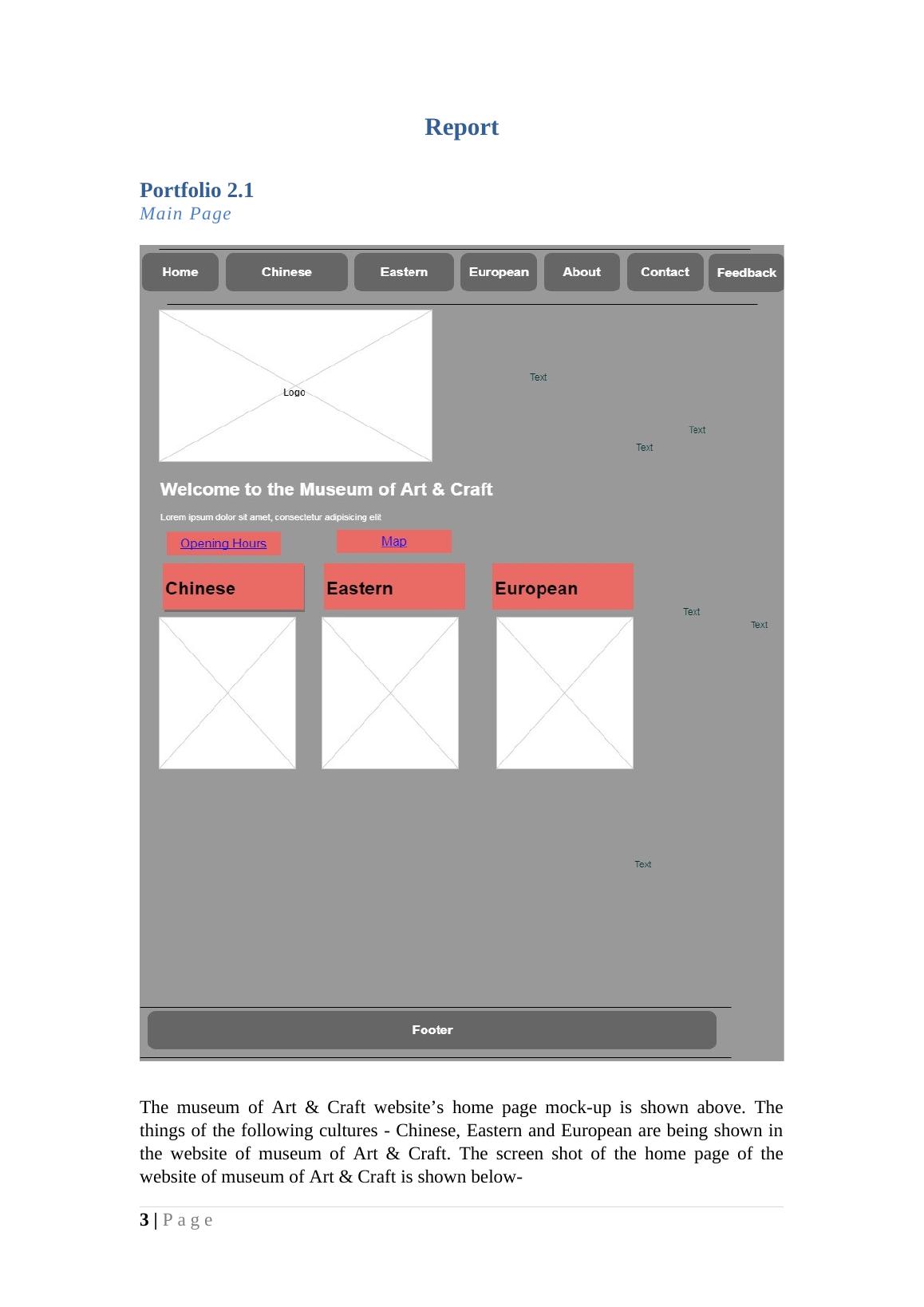 Report

Portfolio 2.1
Main Page

Home Chinese Eastern European About Contact Feedback

Logo

Text

Text

Text

Welcome to the Museum of Art & Craft

Lorem ipsum dolor sit amet, consectetur adipisicing elit

Opening Hours

Map

Chinese

Eastern

European

Text

Text

Text

Footer

The museum of Art & Craft website’s home page mock-up is shown above. The things of the following cultures - Chinese, Eastern and European are being shown in the website of museum of Art & Craft. The screen shot of the home page of the website of museum of Art & Craft is shown below-

3 | P a g e