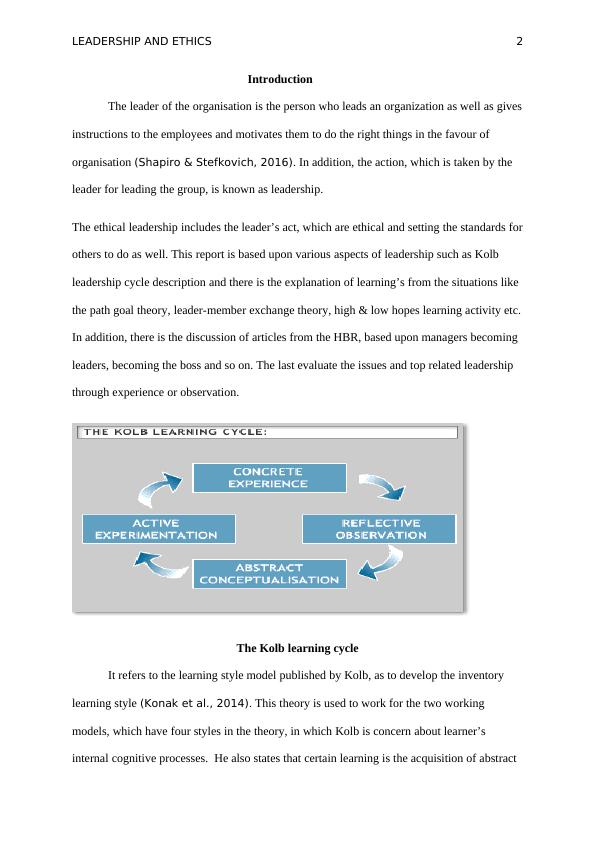 LEADERSHIP AND ETHICS 2

Introduction

The leader of the organisation is the person who leads an organization as well as gives instructions to the employees and motivates them to do the right things in the favour of organisation (Shapiro & Stefkovich, 2016). In addition, the action, which is taken by the leader for leading the group, is known as leadership.

The ethical leadership includes the leader's act, which are ethical and setting the standards for others to do as well. This report is based upon various aspects of leadership such as Kolb leadership cycle description and there is the explanation of learning's from the situations like the path goal theory, leader-member exchange theory, high & low hopes learning activity etc. In addition, there is the discussion of articles from the HBR, based upon managers becoming leaders, becoming the boss and so on. The last evaluate the issues and top related leadership through experience or observation.

THE KOLB LEARNING CYCLE:

CONCRETE EXPERIENCE

REFLECTIVE OBSERVATION

ABSTRACT CONCEPTUALISATION

ACTIVE EXPERIMENTATION

The Kolb learning cycle

It refers to the learning style model published by Kolb, as to develop the inventory learning style (Konak et al., 2014). This theory is used to work for the two working models, which have four styles in the theory, in which Kolb is concern about learner's internal cognitive processes. He also states that certain learning is the acquisition of abstract