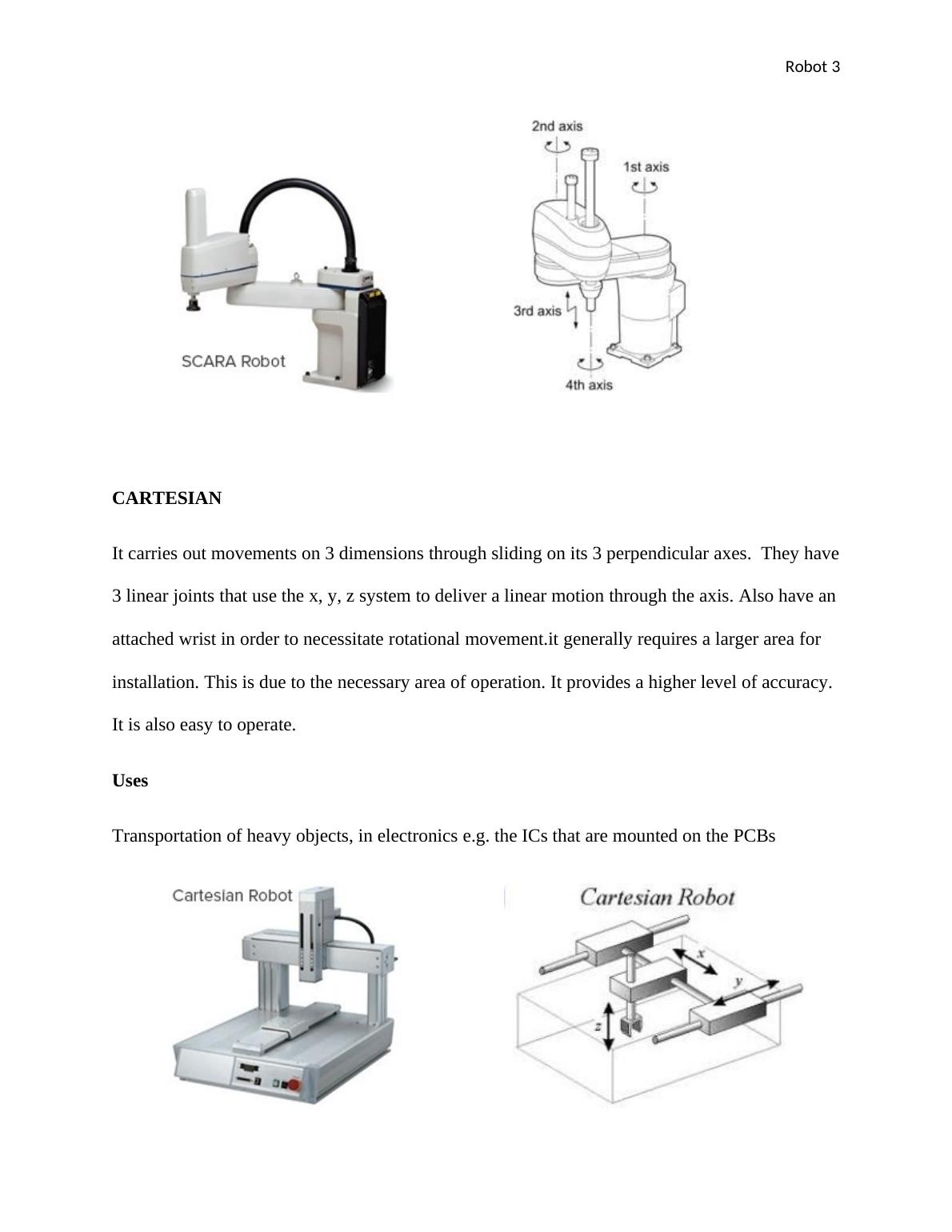 Robot 3

SCARA Robot

2nd axis

1st axis

3rd axis

4th axis

**CARTESIAN**

It carries out movements on 3 dimensions through sliding on its 3 perpendicular axes.  They have 3 linear joints that use the x, y, z system to deliver a linear motion through the axis. Also have an attached wrist in order to necessitate rotational movement.it generally requires a larger area for installation. This is due to the necessary area of operation. It provides a higher level of accuracy. It is also easy to operate.

**Uses**

Transportation of heavy objects, in electronics e.g. the ICs that are mounted on the PCBs

Cartesian Robot

Cartesian Robot

x

y

z